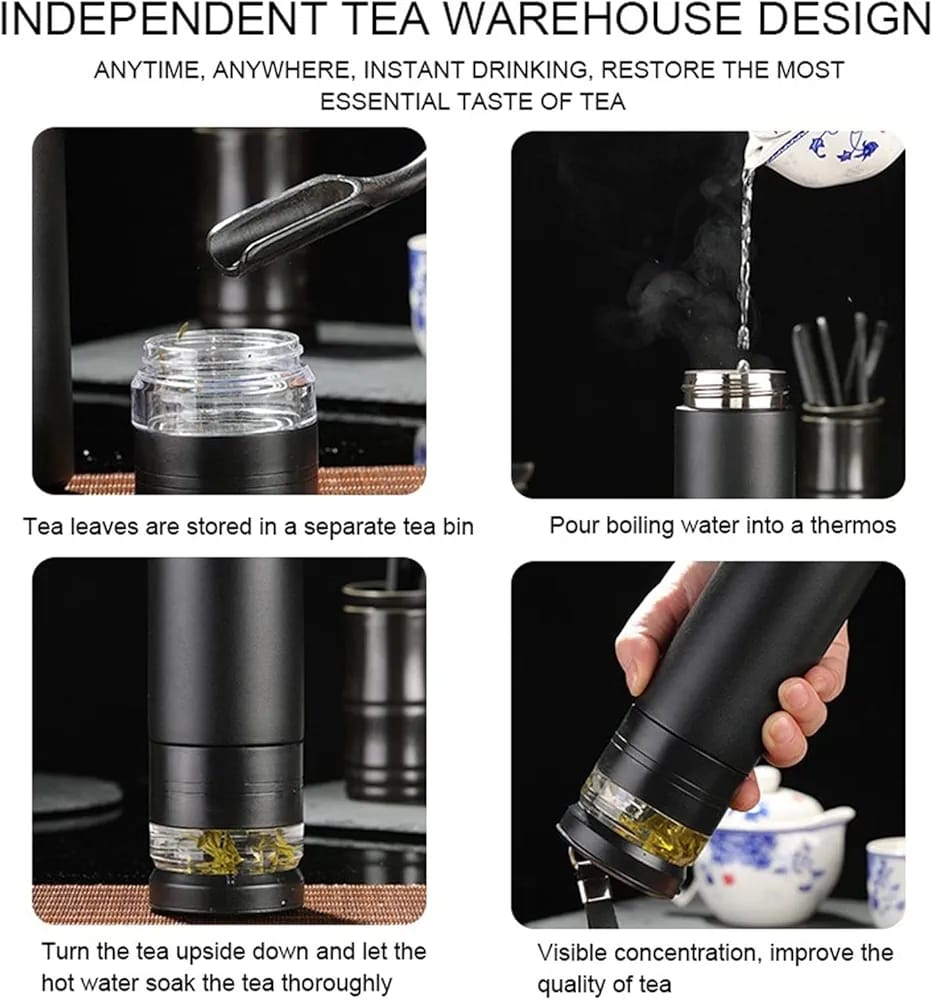 INDEPENDENT TEA WAREHOUSE DESIGN

ANYTIME, ANYWHERE, INSTANT DRINKING, RESTORE THE MOST ESSENTIAL TASTE OF TEA

Tea leaves are stored in a separate tea bin

Pour boiling water into a thermos

Turn the tea upside down and let the hot water soak the tea thoroughly

Visible concentration, improve the quality of tea