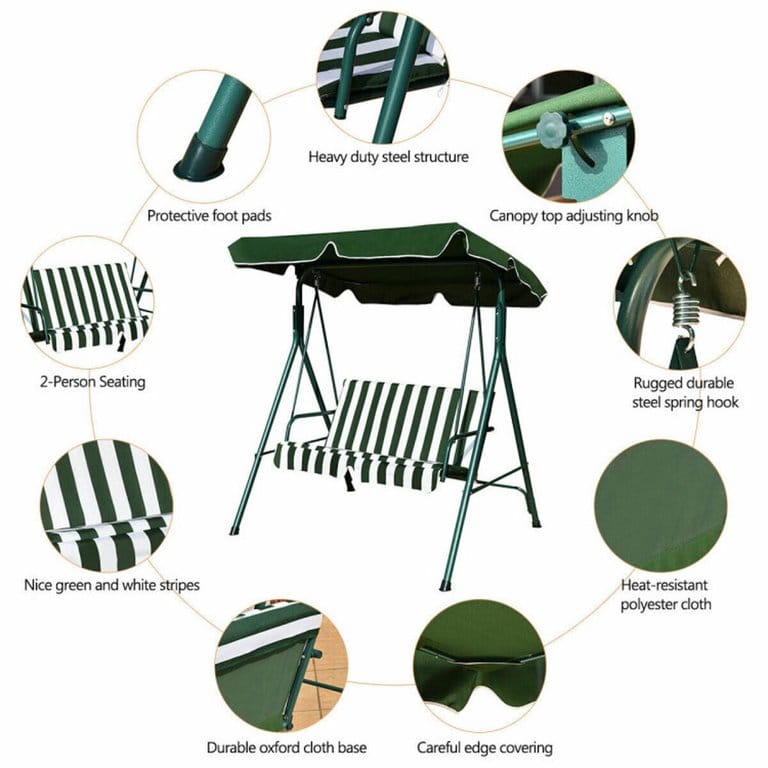 Heavy duty steel structure

Protective foot pads

Canopy top adjusting knob

2-Person Seating

Rugged durable steel spring hook

Nice green and white stripes

Heat-resistant polyester cloth

Durable oxford cloth base

Careful edge covering