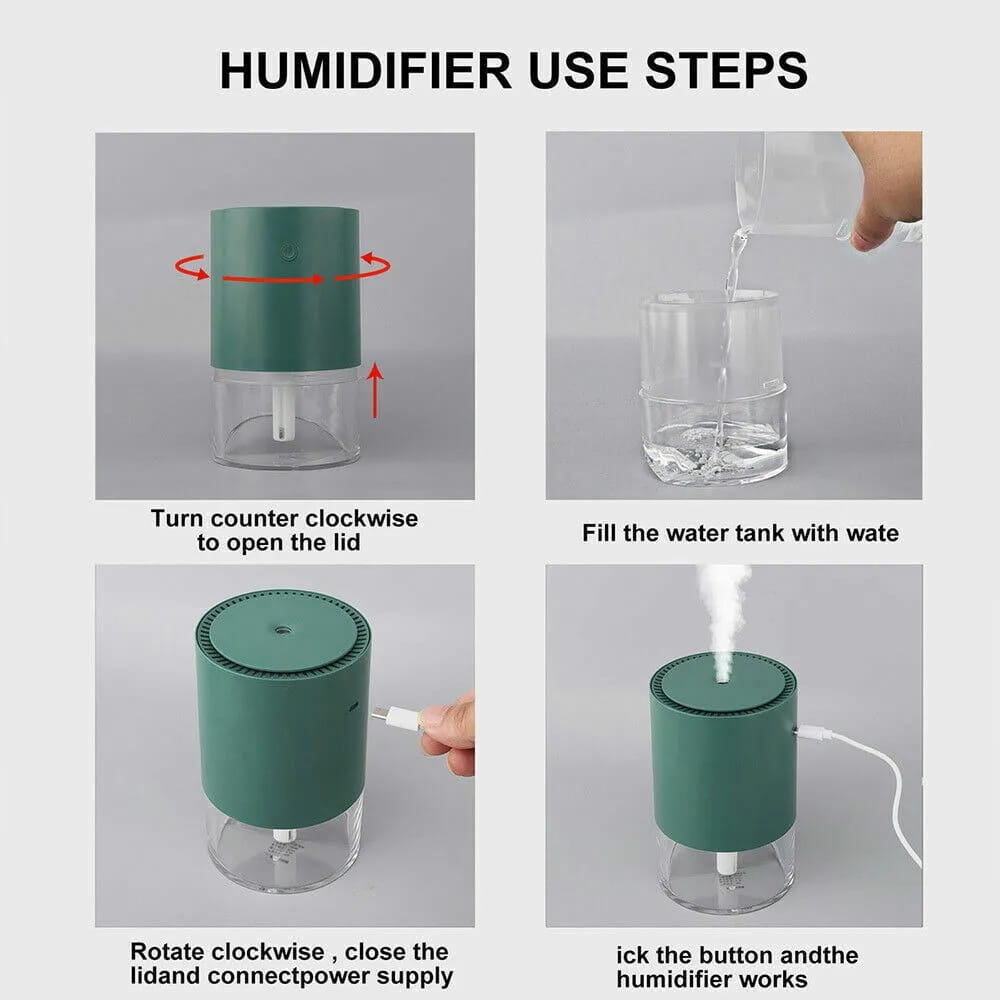 HUMIDIFIER USE STEPS

Turn counter clockwise to open the lid

Fill the water tank with wate

Rotate clockwise , close the lidand connectpower supply

ick the button andthe humidifier works